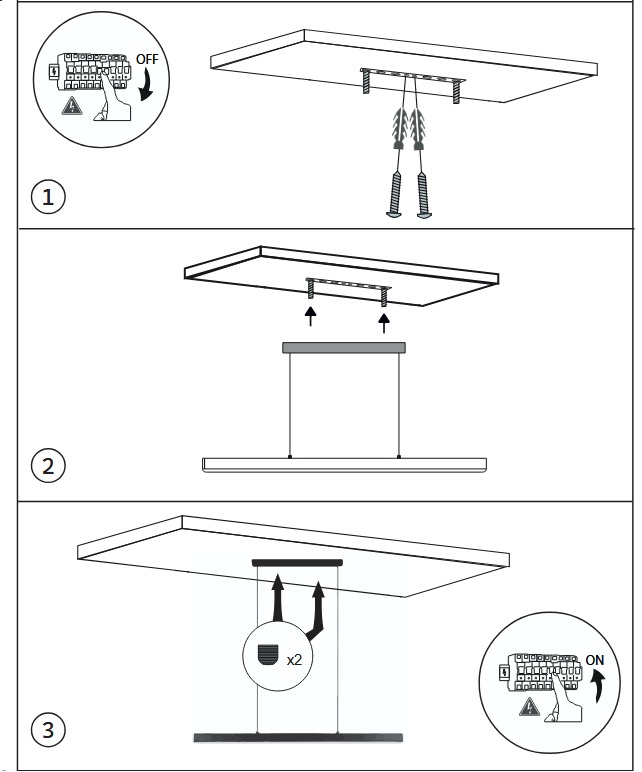 OFF

1

2

x2

ON

3